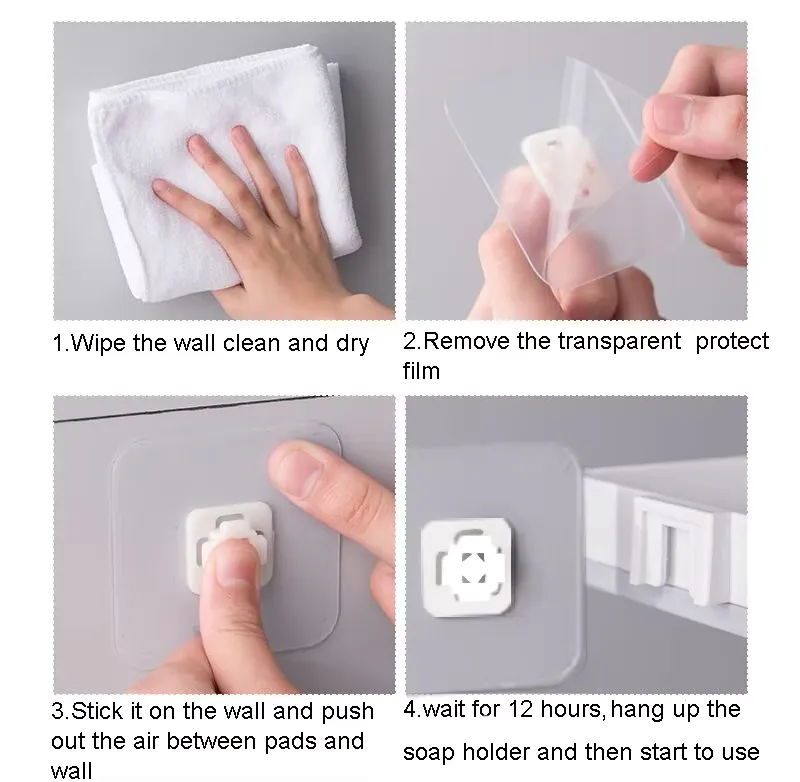 1.Wipe the wall clean and dry

2.Remove the transparent protect film

3.Stick it on the wall and push out the air between pads and wall

4.wait for 12 hours, hang up the soap holder and then start to use