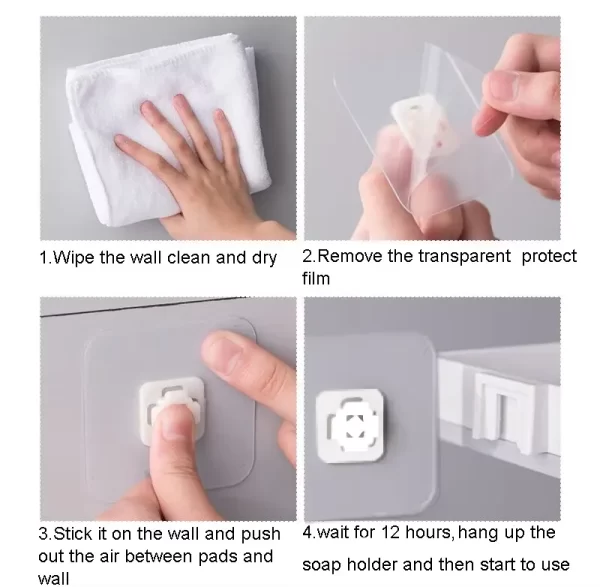 1.Wipe the wall clean and dry

2.Remove the transparent protect film

3.Stick it on the wall and push out the air between pads and wall

4.wait for 12 hours, hang up the soap holder and then start to use